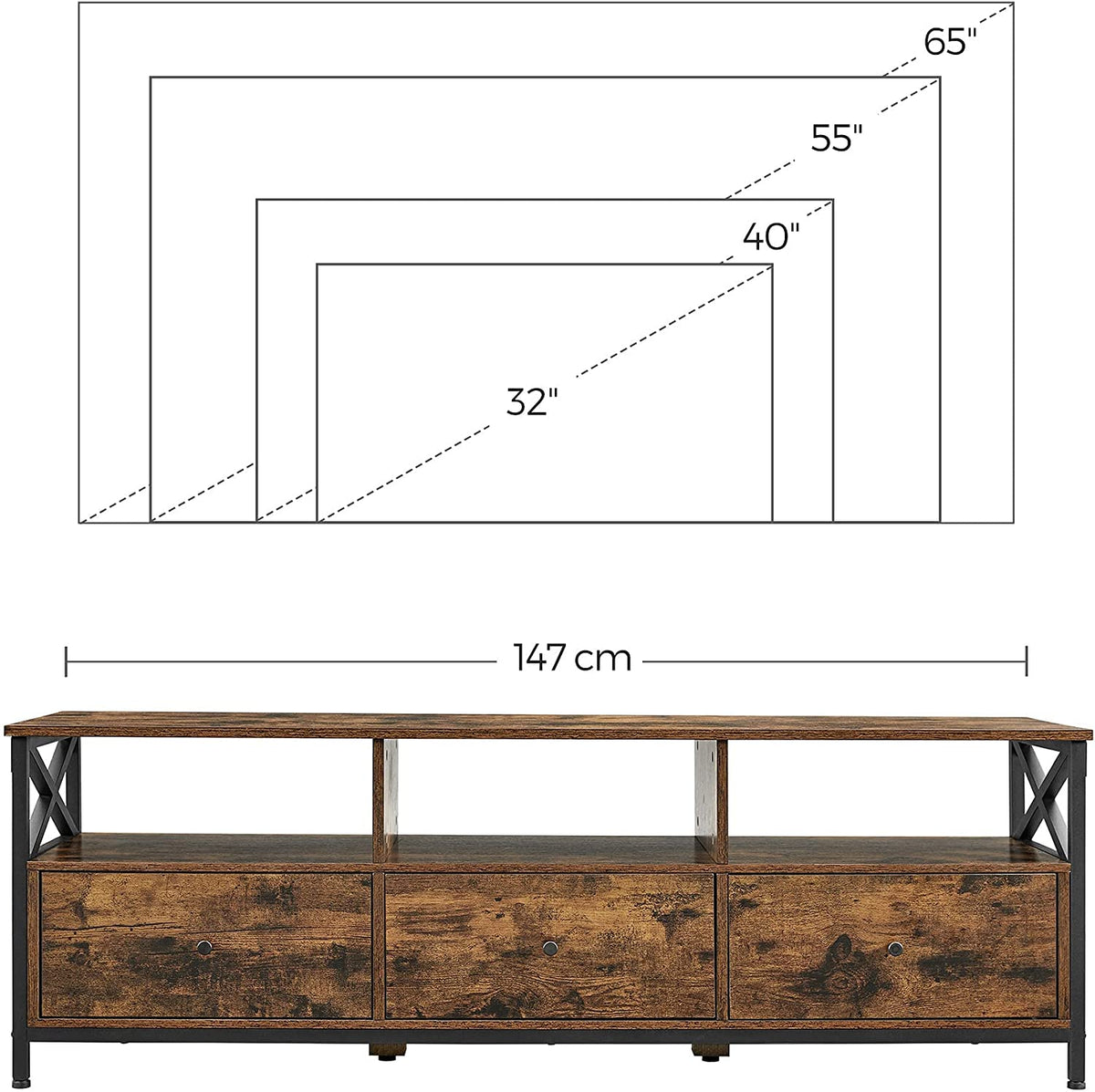 65"

55"

40"

32"

147 cm