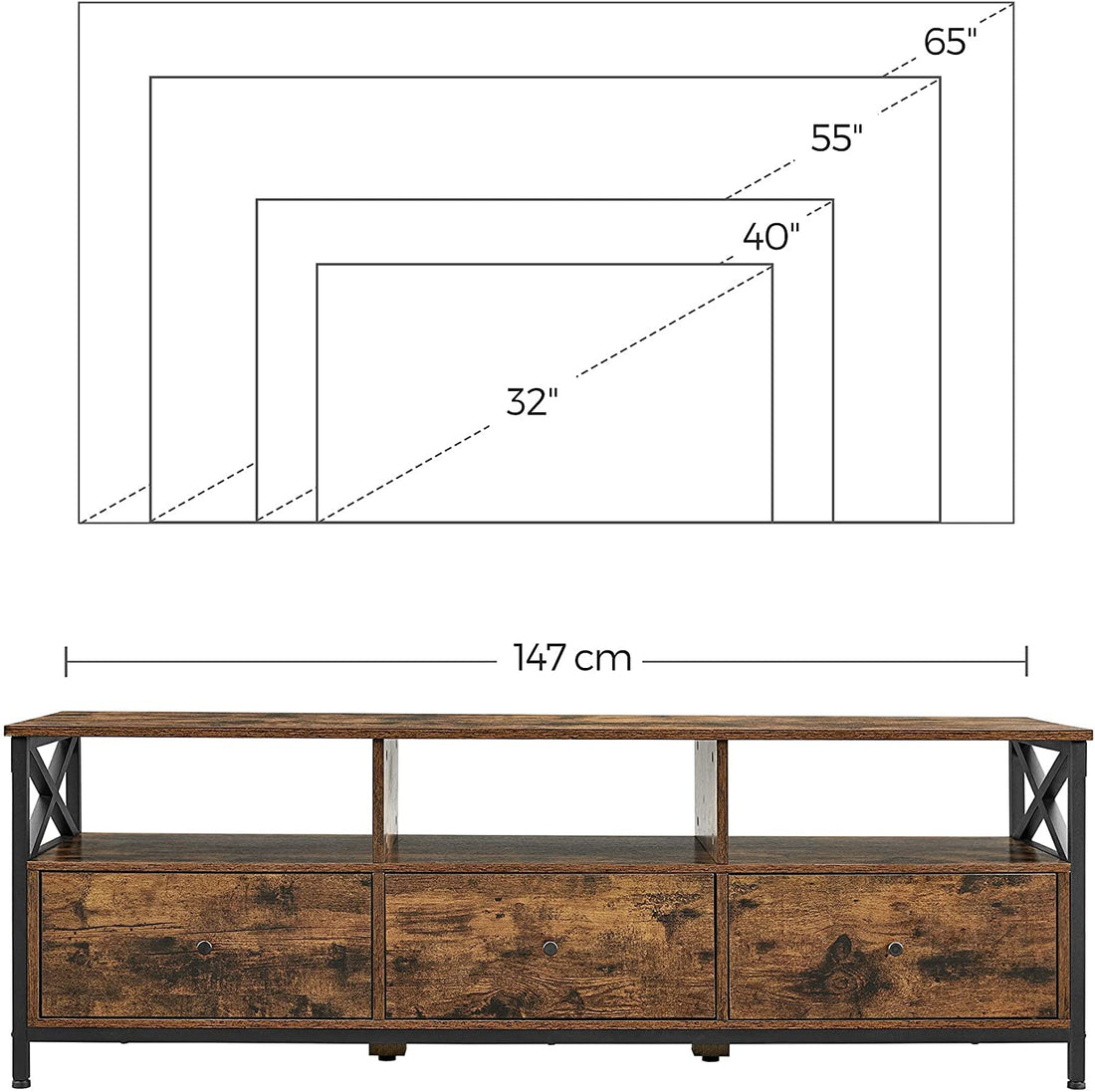 65"
55"
40"
32"
147 cm