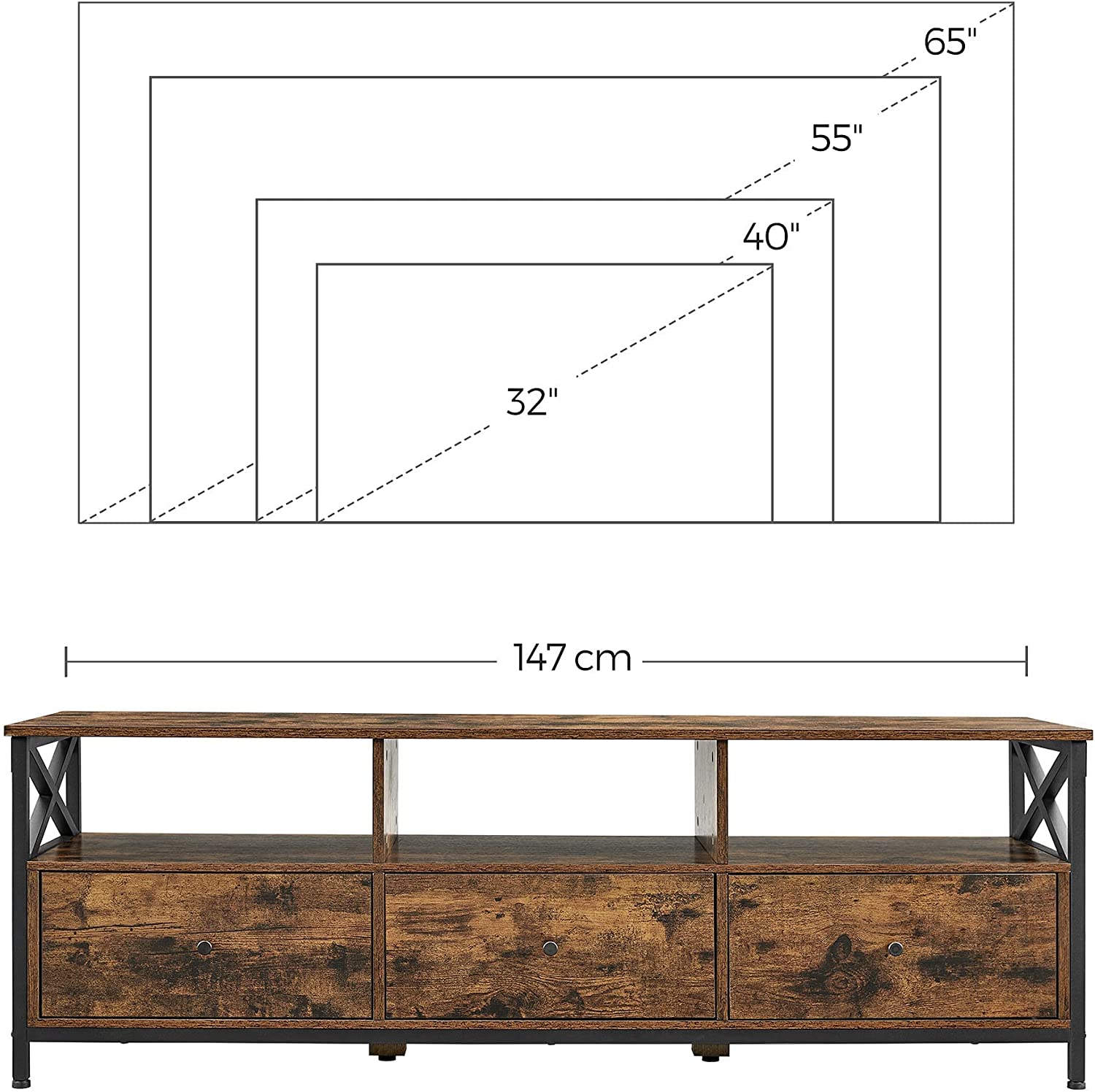 65"

55"

40"

32"

147 cm